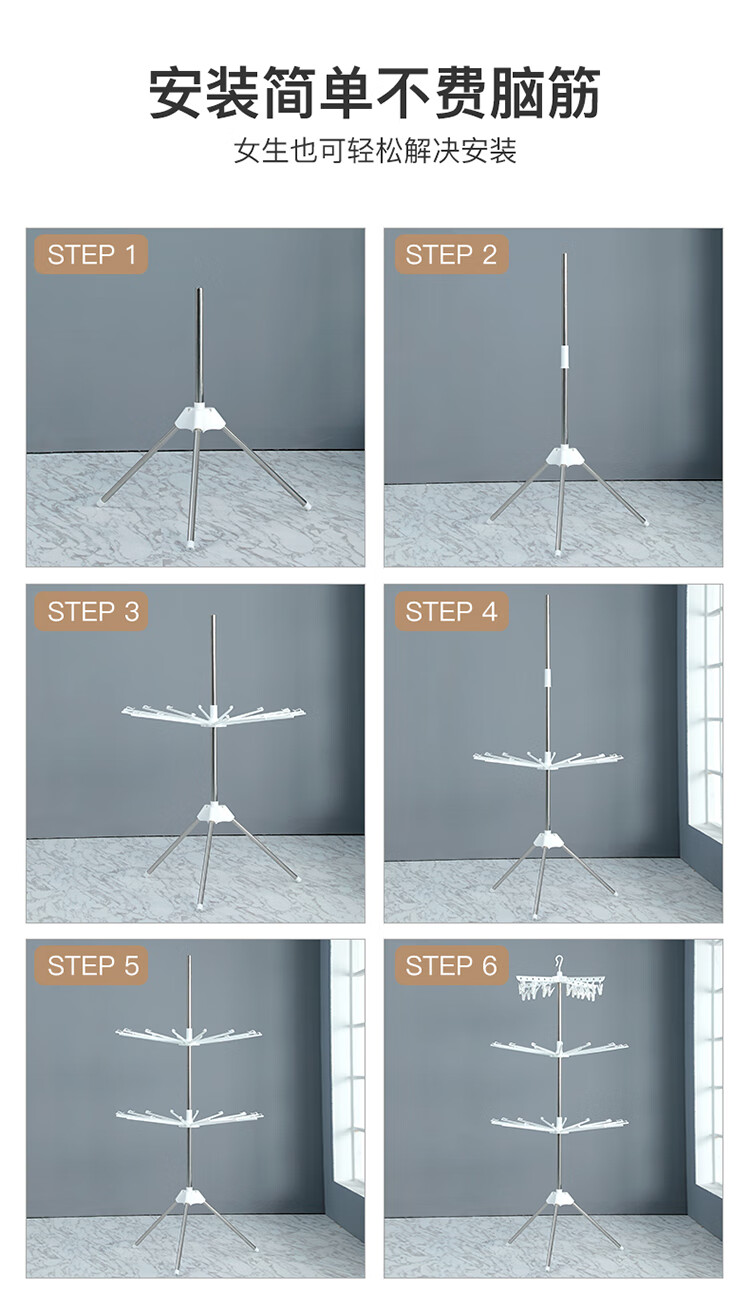 安装简单不费脑筋

女生也可轻松解决安装

STEP 1

STEP 2

STEP 3

STEP 4

STEP 5

STEP 6