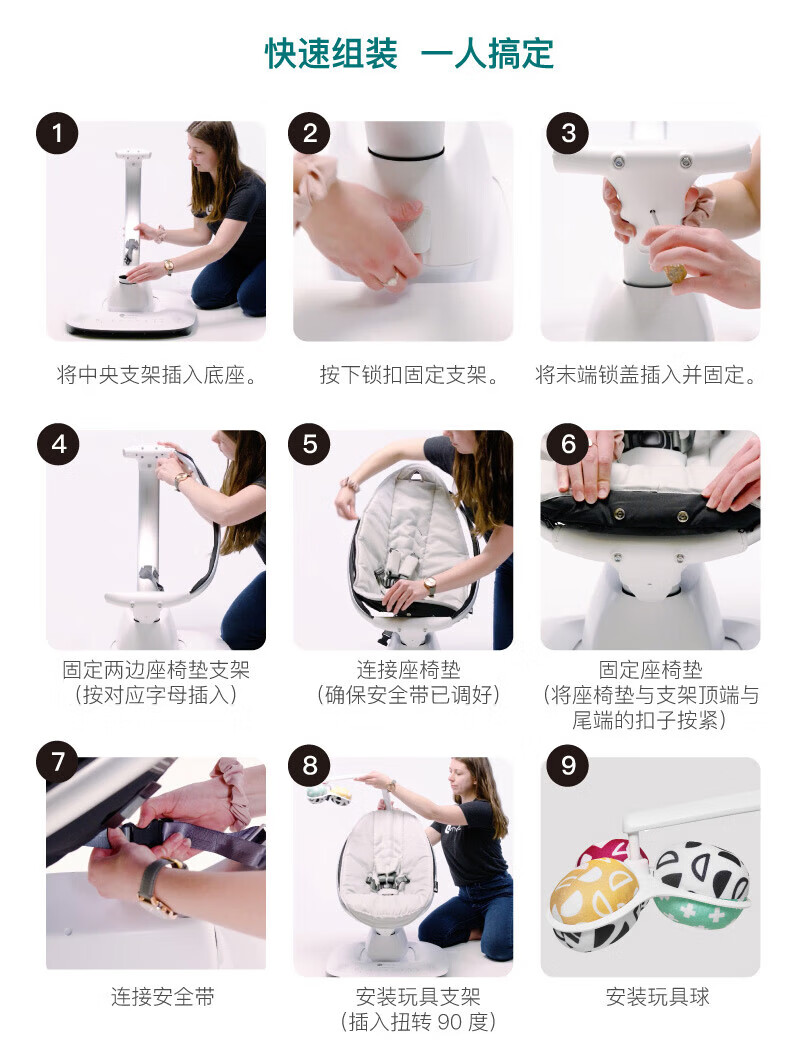 快速组装 一人搞定

1
将中央支架插入底座。

2
按下锁扣固定支架。

3
将末端锁盖插入并固定。

4
固定两边座椅垫支架
(按对应字母插入)

5
连接座椅垫
(确保安全带已调好)

6
固定座椅垫
(将座椅垫与支架顶端与尾端的扣子按紧)

7
连接安全带

8
安装玩具支架
(插入扭转 90 度)

9
安装玩具球