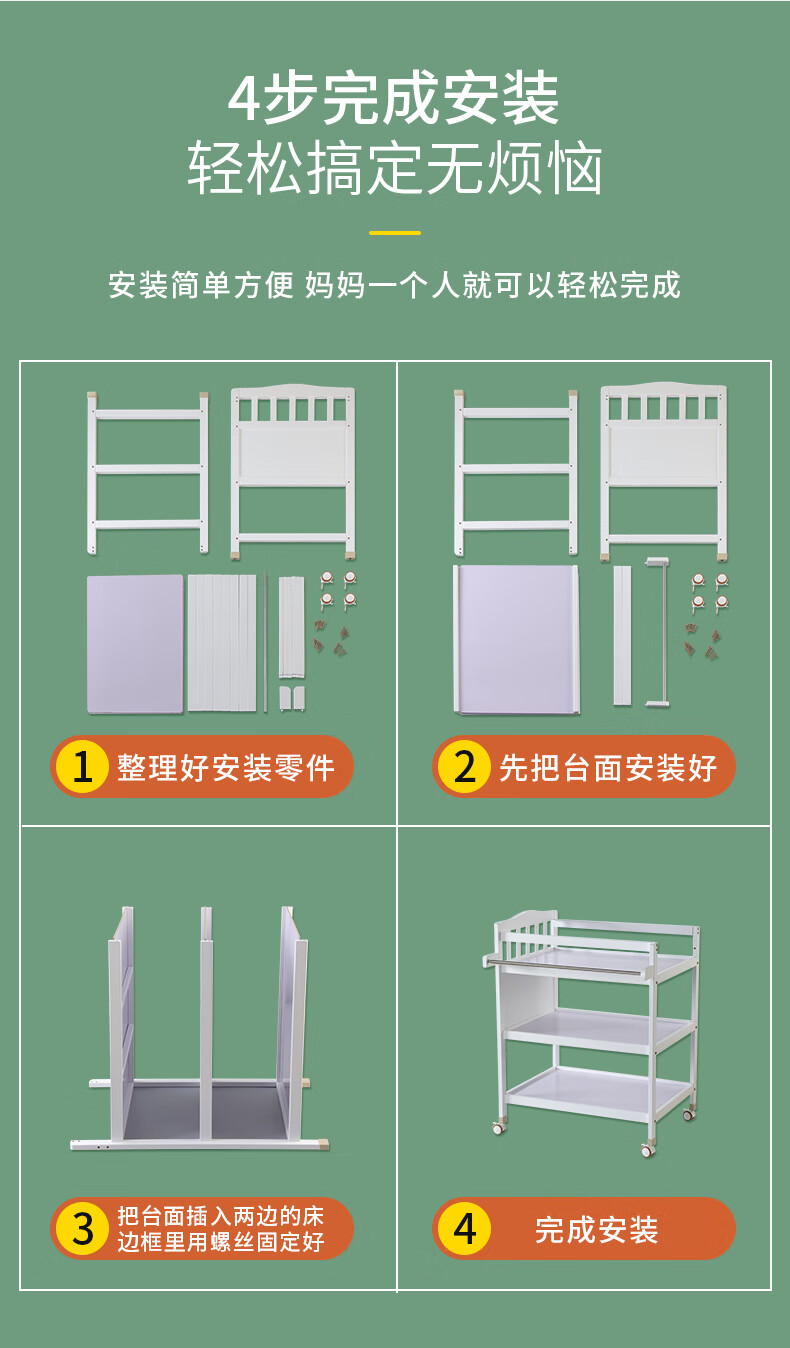 4步完成安装
轻松搞定无烦恼

安装简单方便 妈妈一个人就可以轻松完成

1 整理好安装零件

2 先把台面安装好

3 把台面插入两边的床边框里用螺丝固定好

4 完成安装