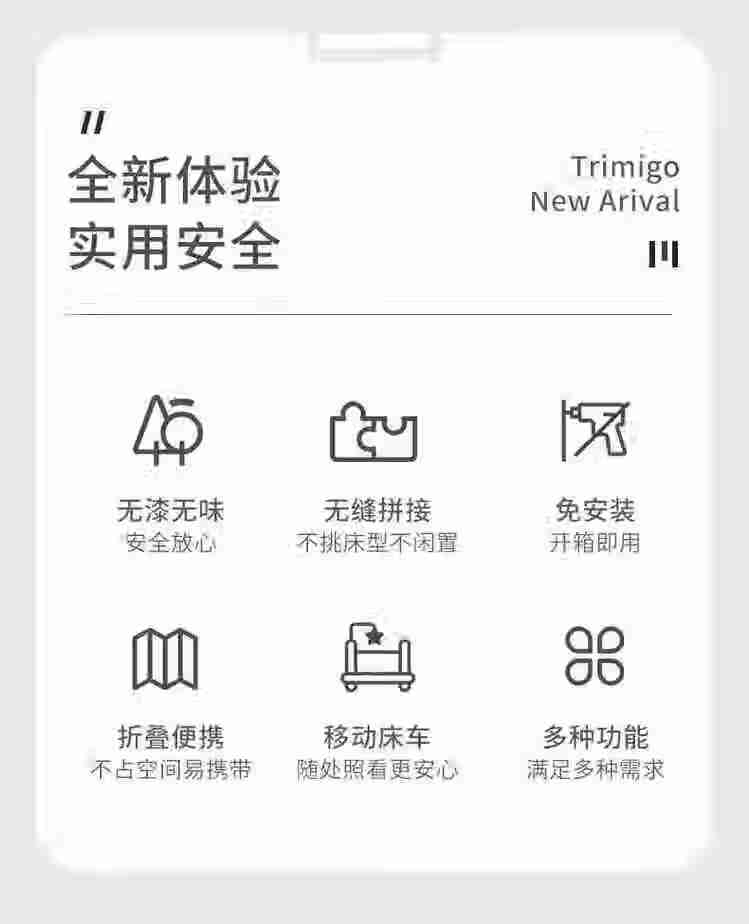 全新体验
实用安全

Trimigo
New Arival

无漆无味
安全放心

无缝拼接
不挑床型不闲置

免安装
开箱即用

折叠便携
不占空间易携带

移动床车
随处照看更安心

多种功能
满足多种需求