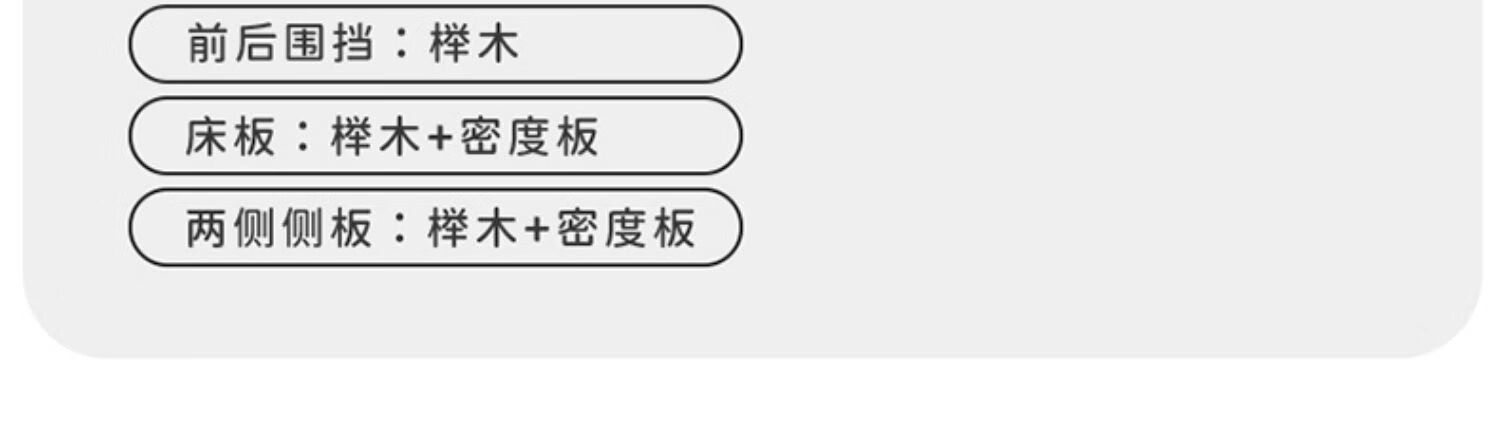 前后围挡：榉木

床板：榉木+密度板

两侧侧板：榉木+密度板