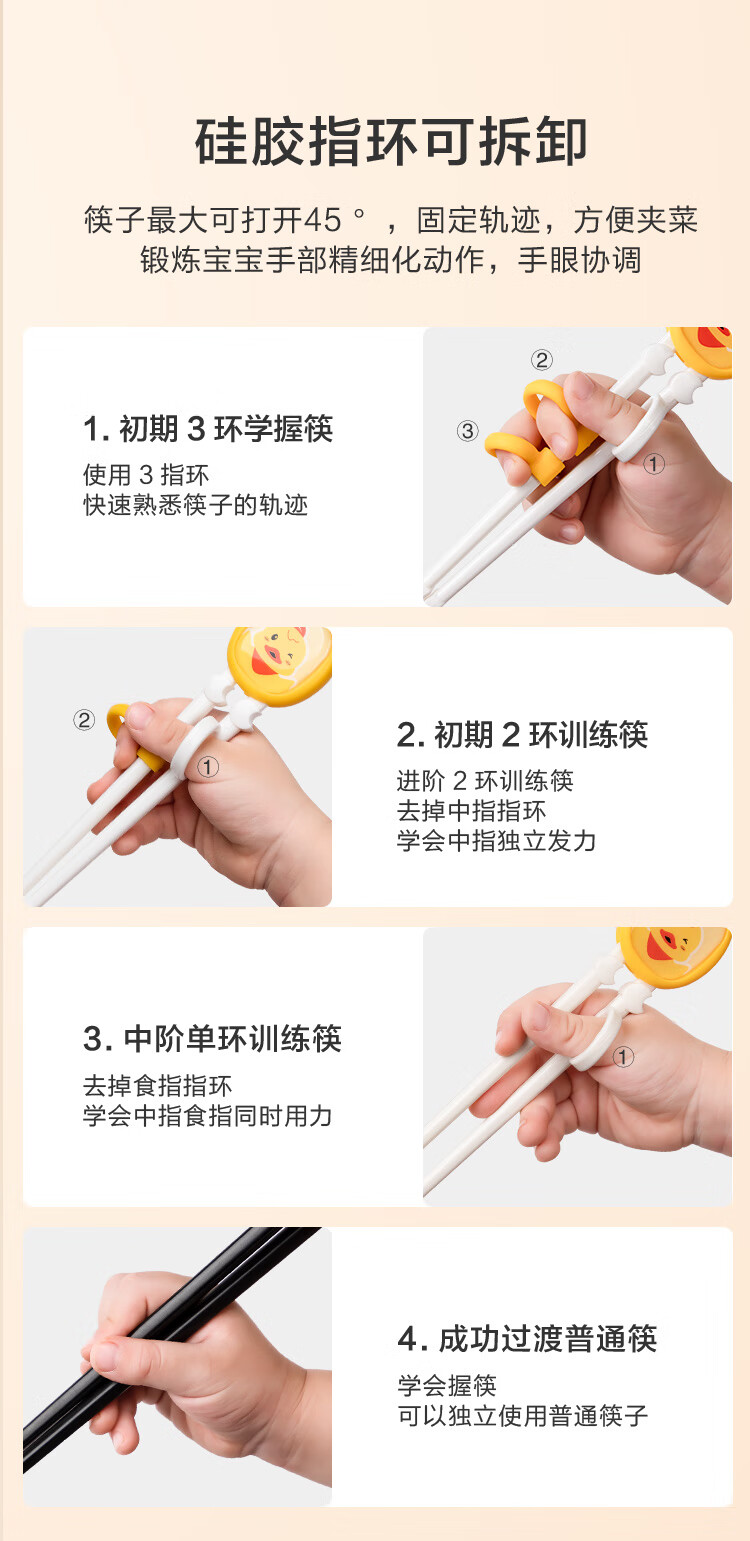 硅胶指环可拆卸

筷子最大可打开45°，固定轨迹，方便夹菜
锻炼宝宝手部精细化动作，手眼协调

1. 初期 3 环学握筷
使用 3 指环
快速熟悉筷子的轨迹

②
③
①

②
①

2. 初期 2 环训练筷
进阶 2 环训练筷
去掉中指指环
学会中指独立发力

3. 中阶单环训练筷
去掉食指指环
学会中指食指同时用力

①

4. 成功过渡普通筷
学会握筷
可以独立使用普通筷子