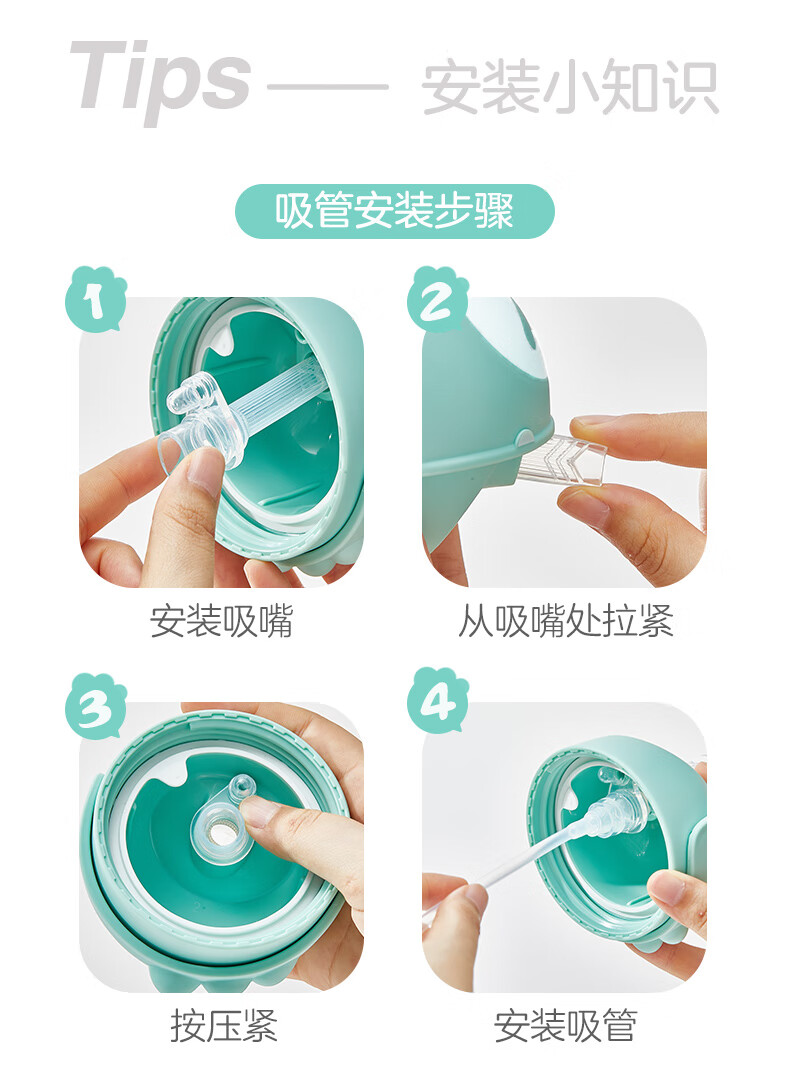 Tips —— 安装小知识

吸管安装步骤

1
安装吸嘴

2
从吸嘴处拉紧

3
按压紧

4
安装吸管