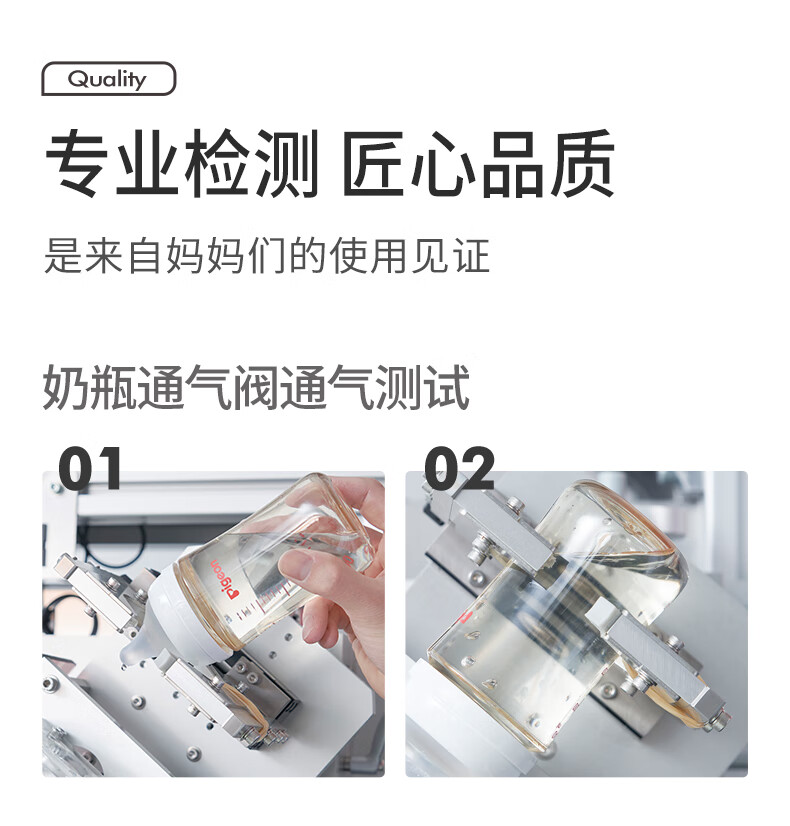 Quality

专业检测 匠心品质

是来自妈妈们的使用见证

奶瓶通气阀通气测试

01

Pigeon

02