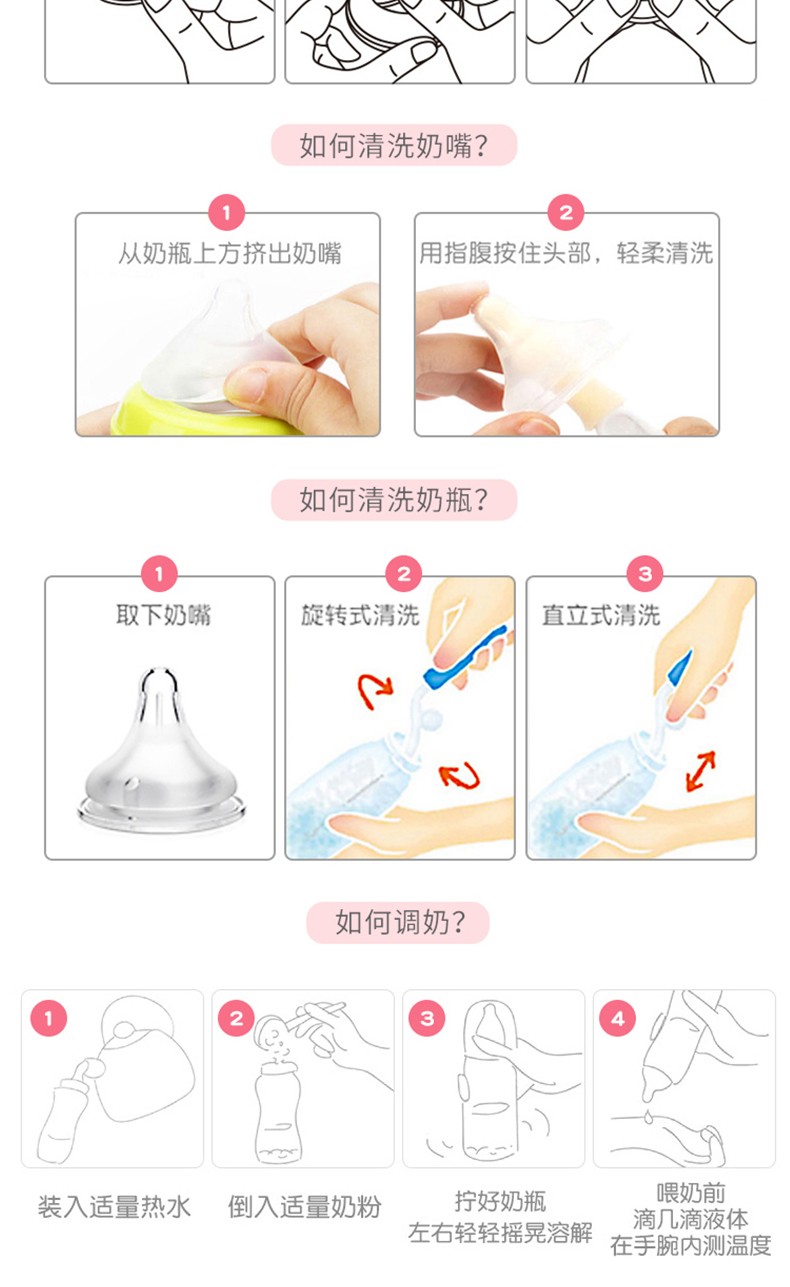 如何清洗奶嘴？

1
从奶瓶上方挤出奶嘴

2
用指腹按住头部，轻柔清洗

如何清洗奶瓶？

1
取下奶嘴

2
旋转式清洗

3
直立式清洗

如何调奶？

1
装入适量热水

2
倒入适量奶粉

3
拧好奶瓶
左右轻轻摇晃溶解

4
喂奶前
滴几滴液体
在手腕内测温度