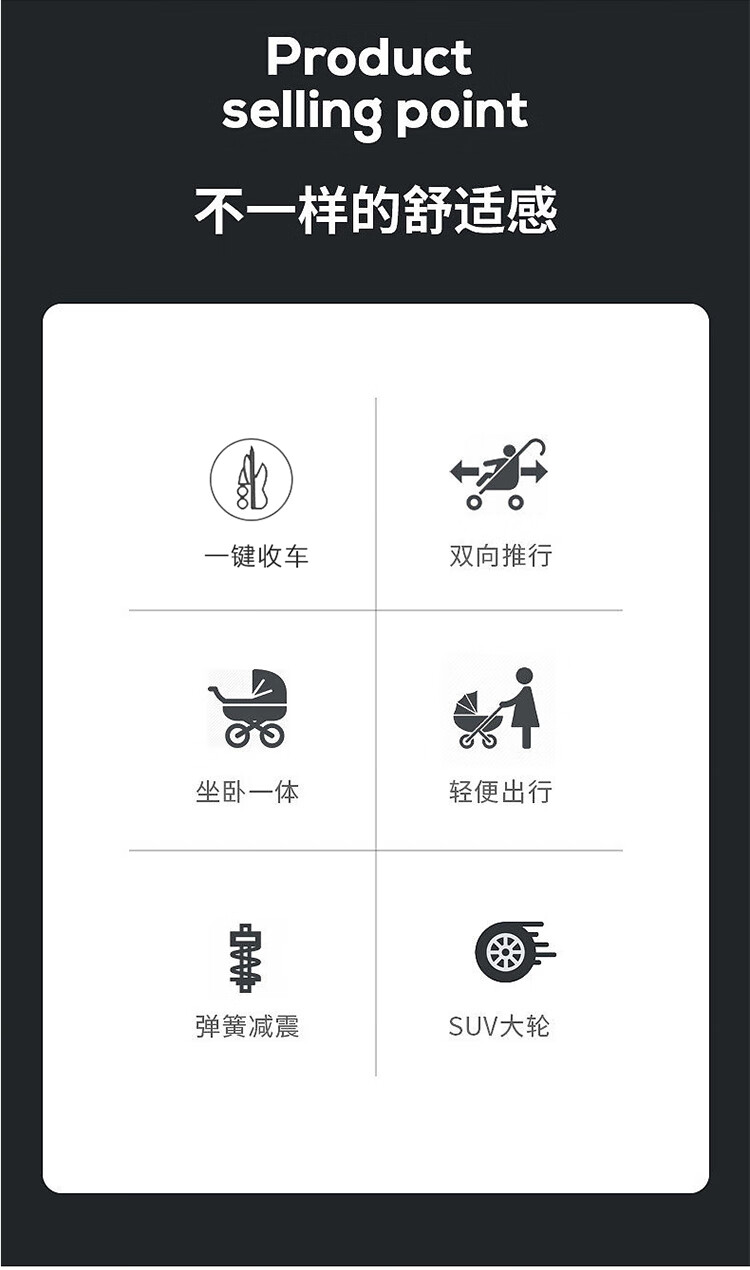 Product selling point

不一样的舒适感

一键收车

双向推行

坐卧一体

轻便出行

弹簧减震

SUV大轮