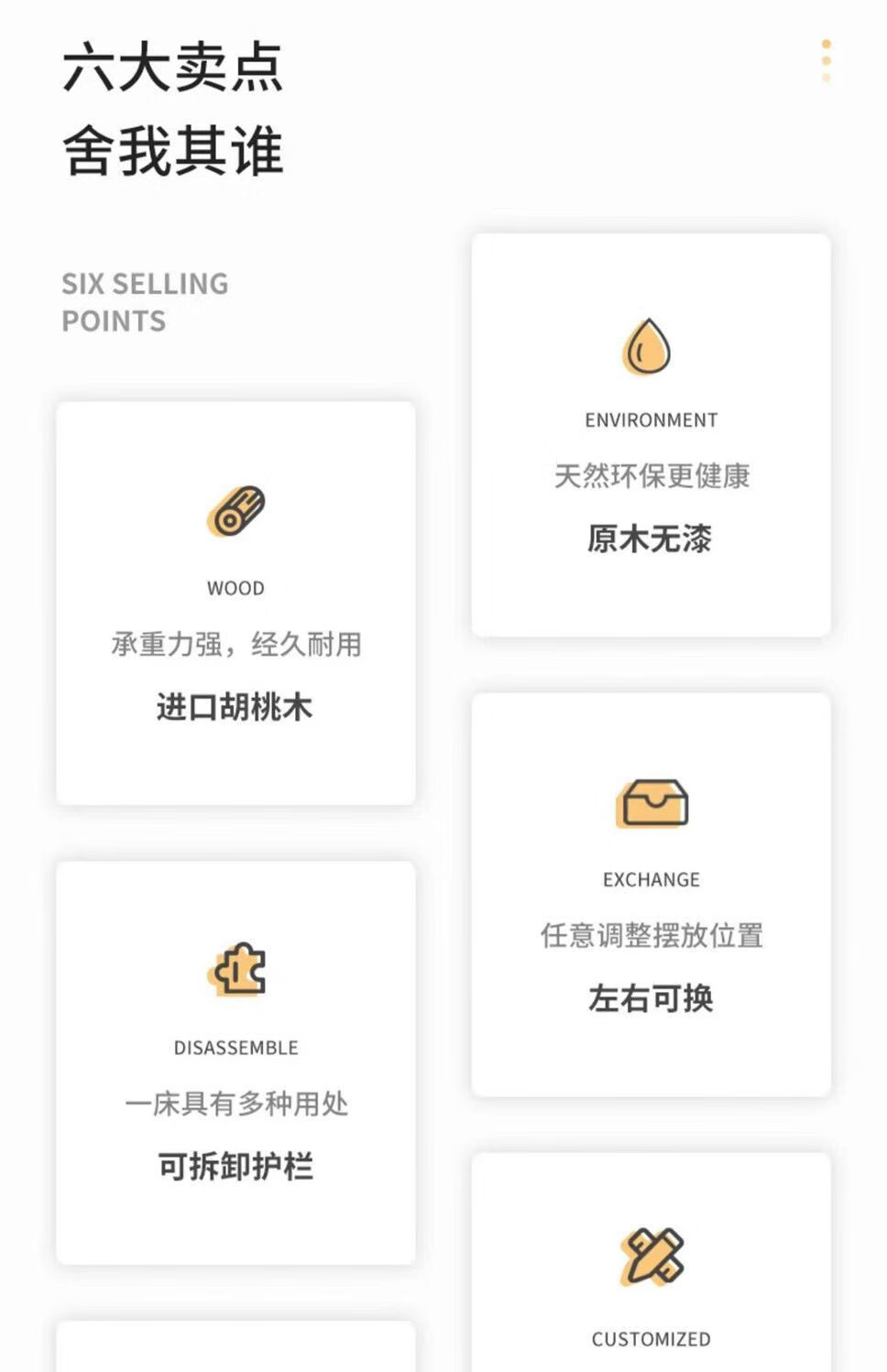 六大卖点
舍我其谁

SIX SELLING
POINTS

WOOD
承重力强，经久耐用
进口胡桃木

DISASSEMBLE
一床具有多种用处
可拆卸护栏

ENVIRONMENT
天然环保更健康
原木无漆

EXCHANGE
任意调整摆放位置
左右可换

CUSTOMIZED