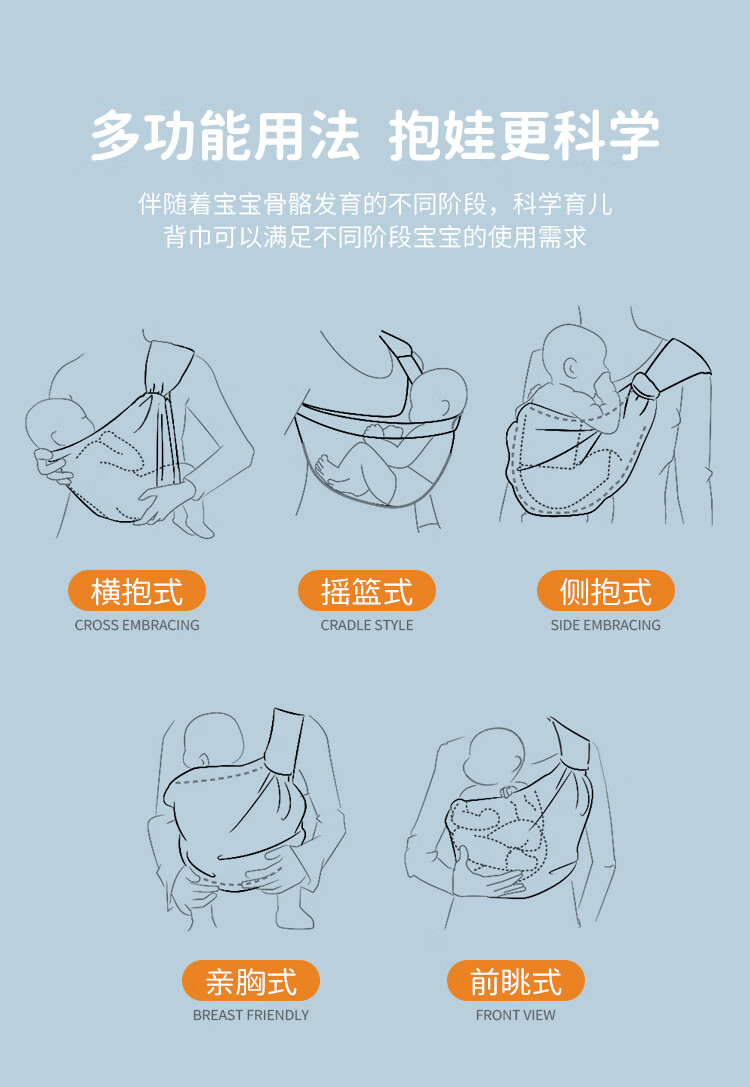 多功能用法 抱娃更科学

伴随着宝宝骨骼发育的不同阶段，科学育儿
背巾可以满足不同阶段宝宝的使用需求

横抱式
CROSS EMBRACING

摇篮式
CRADLE STYLE

侧抱式
SIDE EMBRACING

亲胸式
BREAST FRIENDLY

前眺式
FRONT VIEW