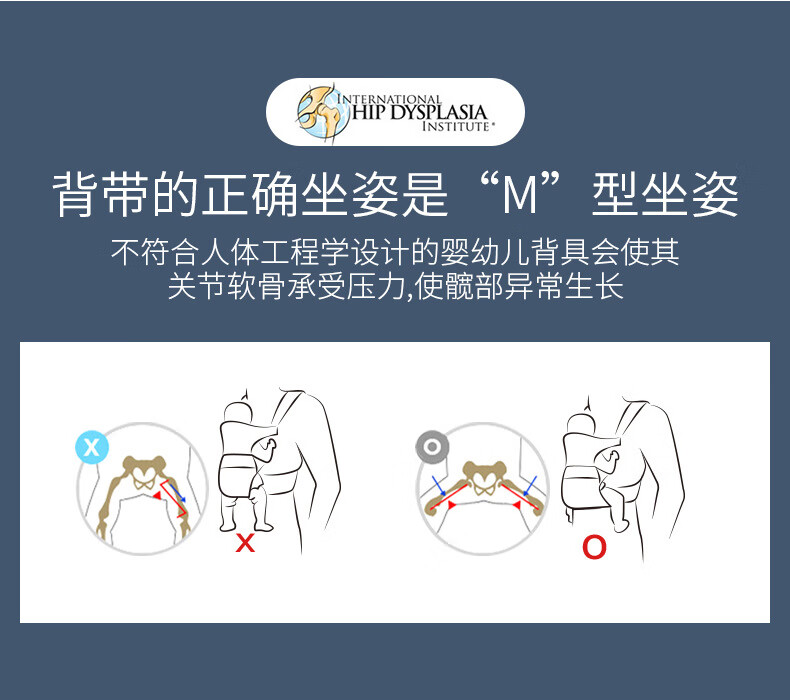 INTERNATIONAL
HIP DYSPLASIA
INSTITUTE®

背带的正确坐姿是“M”型坐姿

不符合人体工程学设计的婴幼儿背具会使其关节软骨承受压力,使髋部异常生长

X

X

O

O