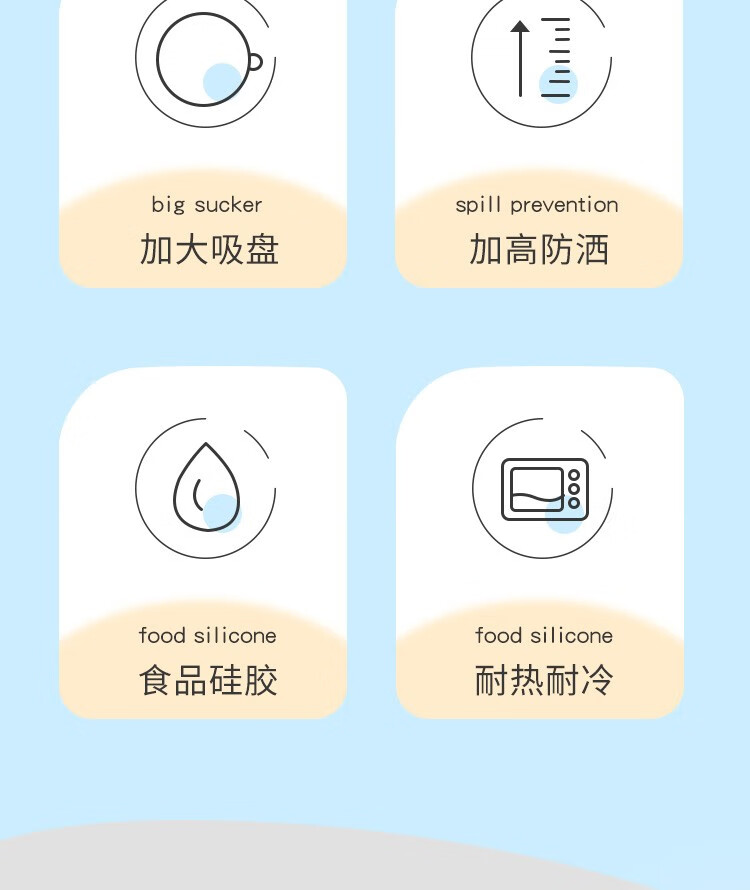 big sucker
加大吸盘

spill prevention
加高防洒

food silicone
食品硅胶

food silicone
耐热耐冷