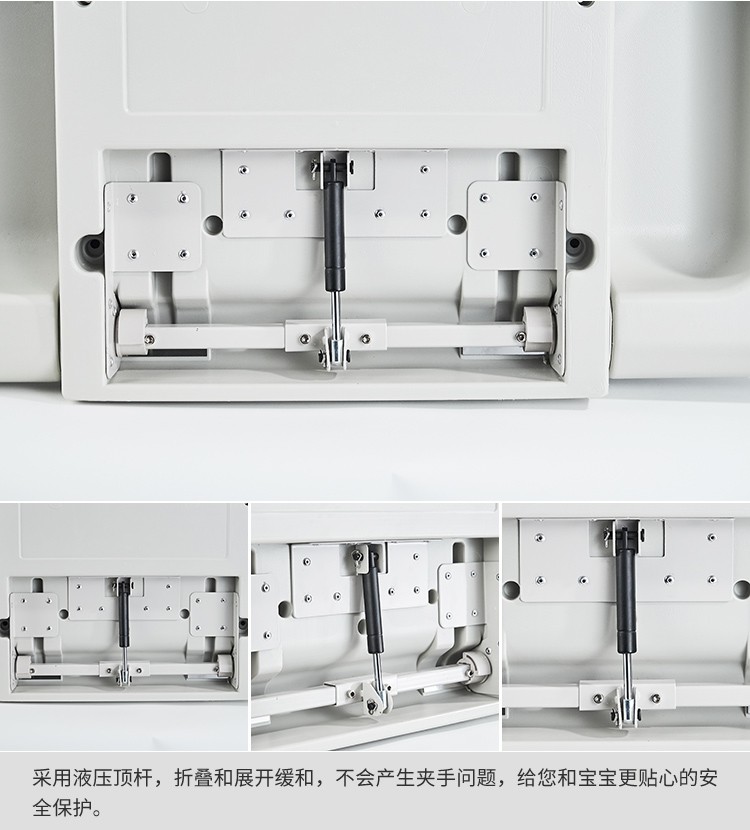 采用液压顶杆，折叠和展开缓和，不会产生夹手问题，给您和宝宝更贴心的安全保护。