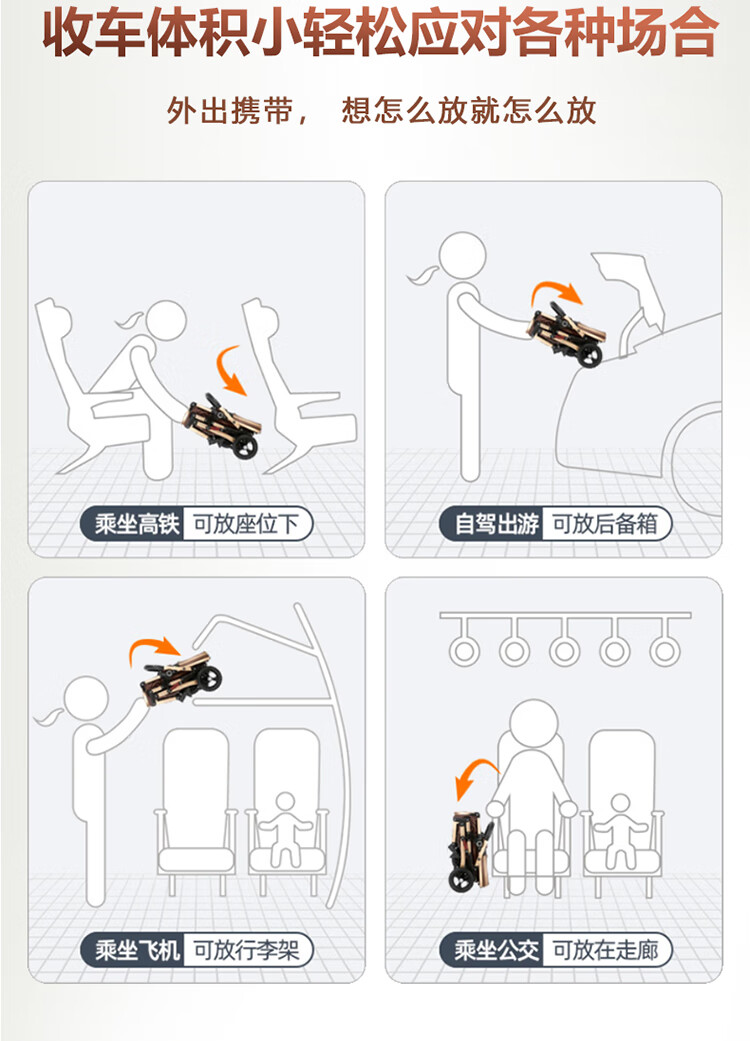 收车体积小轻松应对各种场合

外出携带， 想怎么放就怎么放

乘坐高铁 可放座位下

自驾出游 可放后备箱

乘坐飞机 可放行李架

乘坐公交 可放在走廊