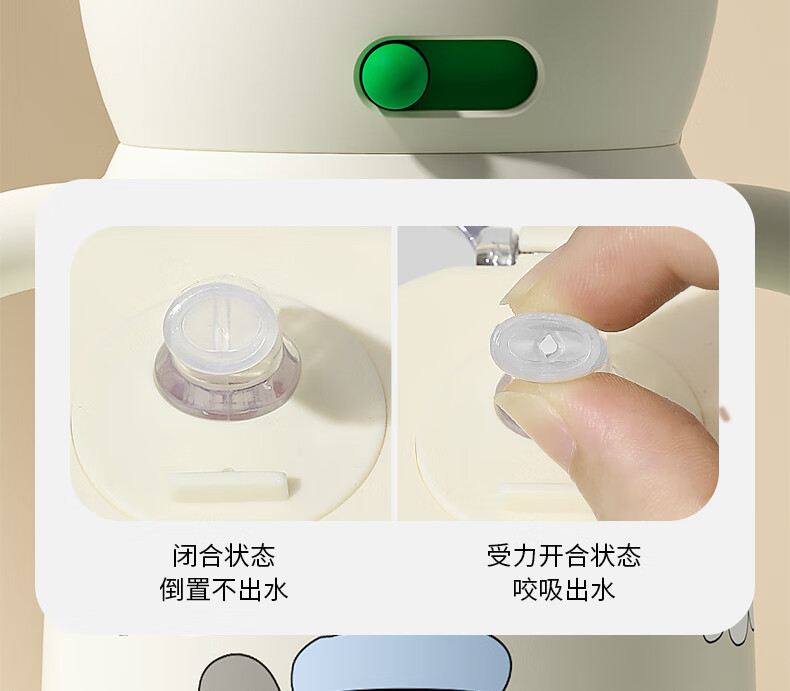 闭合状态
倒置不出水

受力开合状态
咬吸出水