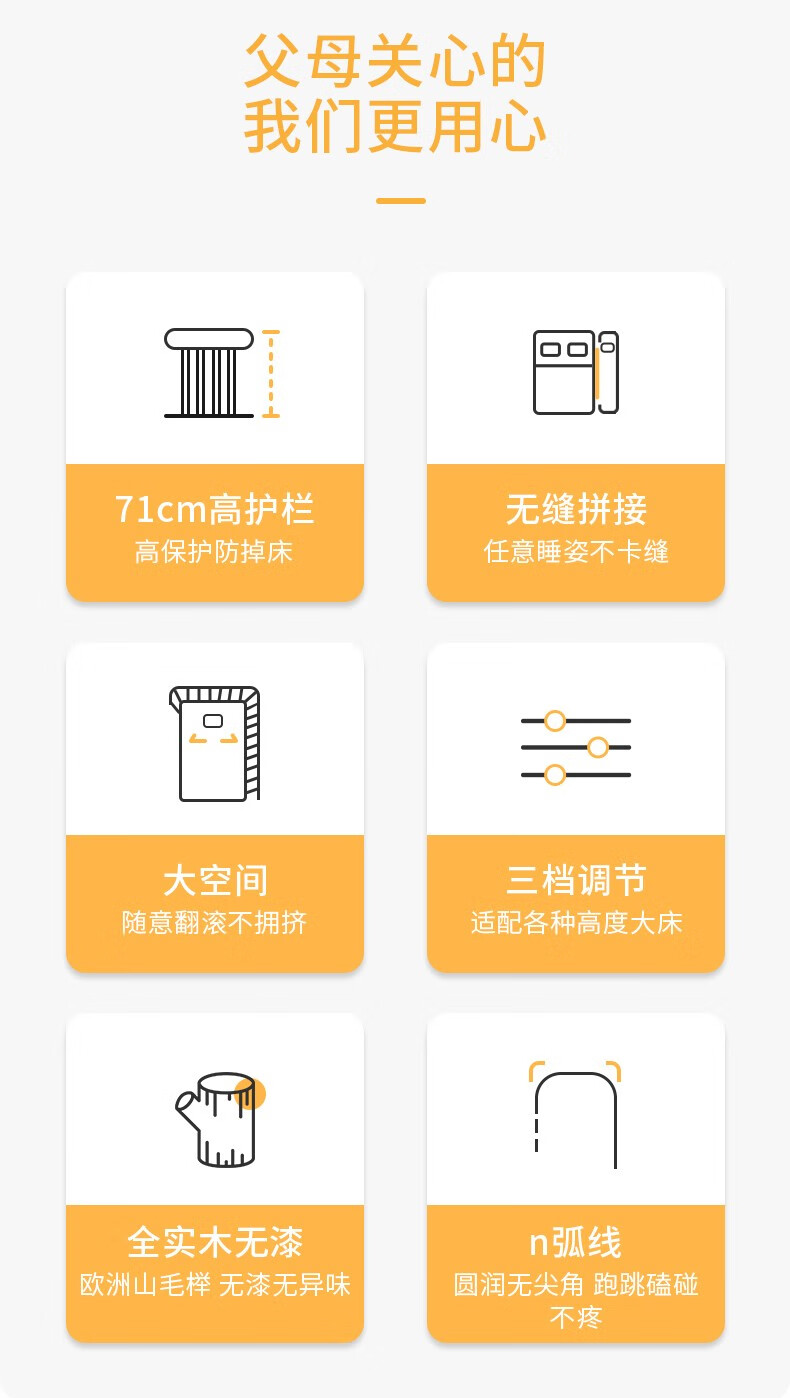 父母关心的
我们更用心

71cm高护栏
高保护防掉床

无缝拼接
任意睡姿不卡缝

大空间
随意翻滚不拥挤

三档调节
适配各种高度大床

全实木无漆
欧洲山毛榉 无漆无异味

n弧线
圆润无尖角 跑跳磕碰不疼