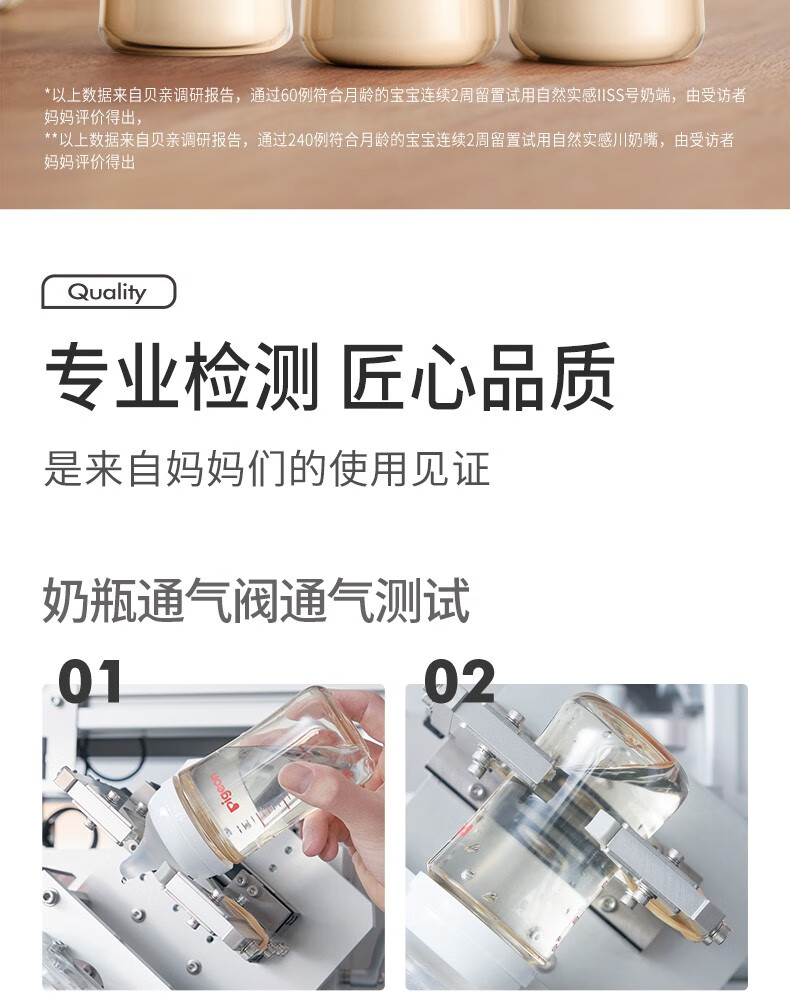 *以上数据来自贝亲调研报告，通过60例符合月龄的宝宝连续2周留置试用自然实感IISS号奶端，由受访者妈妈评价得出，
**以上数据来自贝亲调研报告，通过240例符合月龄的宝宝连续2周留置试用自然实感川奶嘴，由受访者妈妈评价得出

Quality

专业检测 匠心品质

是来自妈妈们的使用见证

奶瓶通气阀通气测试

01

pigeon

02