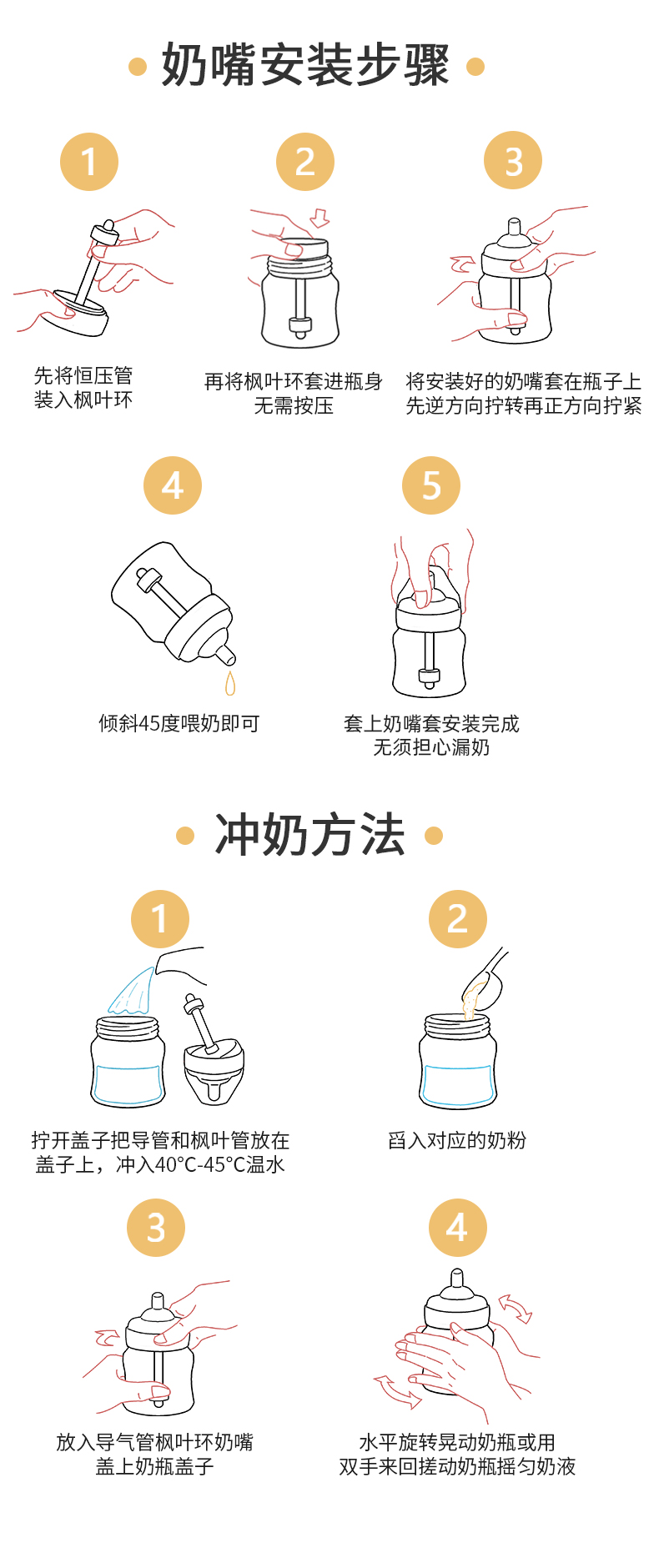 奶嘴安装步骤

1
先将恒压管装入枫叶环

2
再将枫叶环套进瓶身无需按压

3
将安装好的奶嘴套在瓶子上先逆方向拧转再正方向拧紧

4
倾斜45度喂奶即可

5
套上奶嘴套安装完成无须担心漏奶

冲奶方法

1
拧开盖子把导管和枫叶管放在盖子上，冲入40°C-45°C温水

2
舀入对应的奶粉

3
放入导气管枫叶环奶嘴盖上奶瓶盖子

4
水平旋转晃动奶瓶或用双手来回搓动奶瓶摇匀奶液