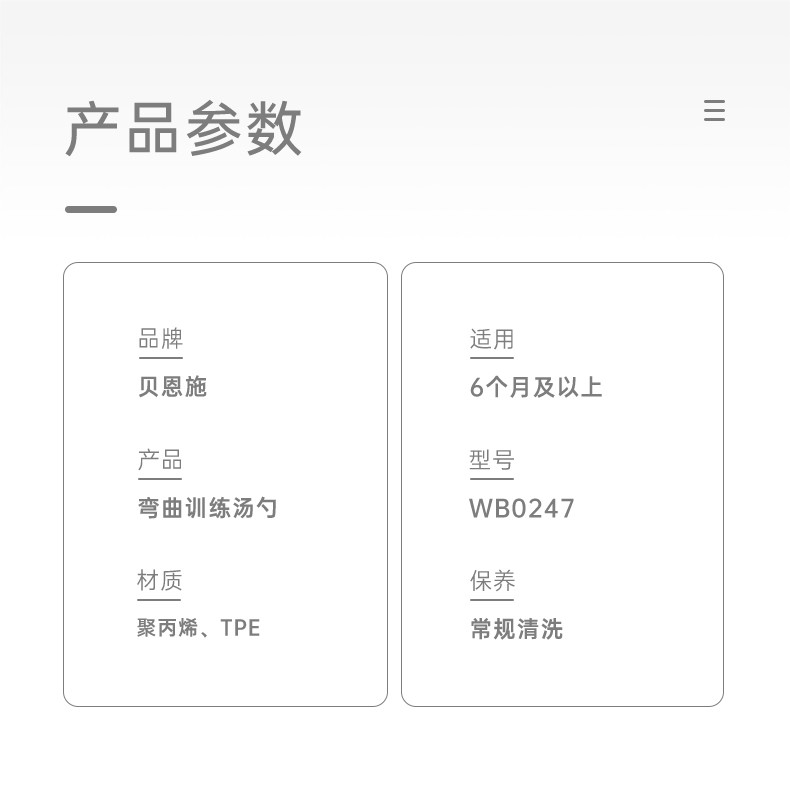 产品参数

品牌
贝恩施

产品
弯曲训练汤勺

材质
聚丙烯、TPE

适用
6个月及以上

型号
WB0247

保养
常规清洗