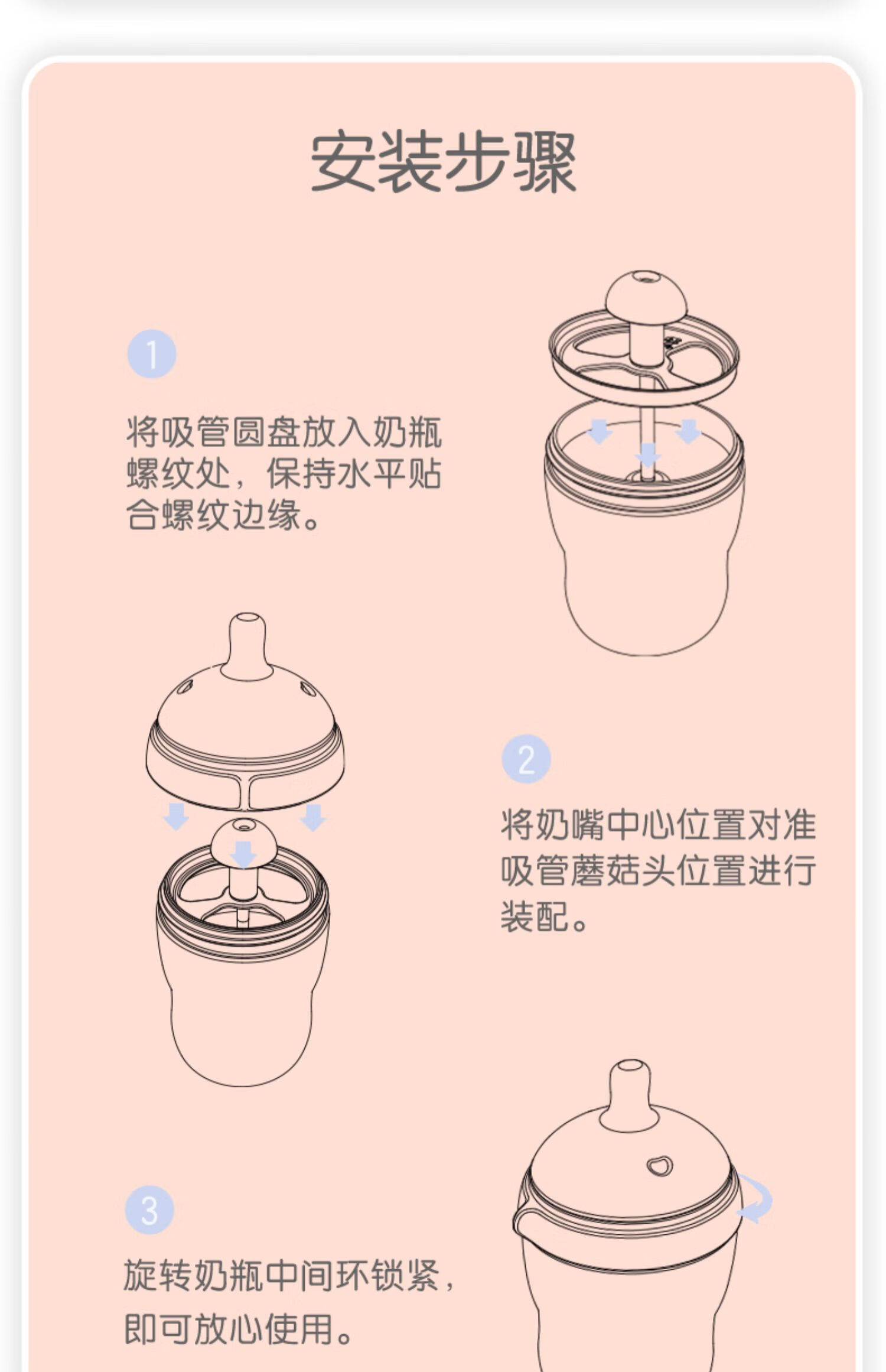 安装步骤

1

将吸管圆盘放入奶瓶螺纹处，保持水平贴合螺纹边缘。

2

将奶嘴中心位置对准吸管蘑菇头位置进行装配。

3

旋转奶瓶中间环锁紧，即可放心使用。