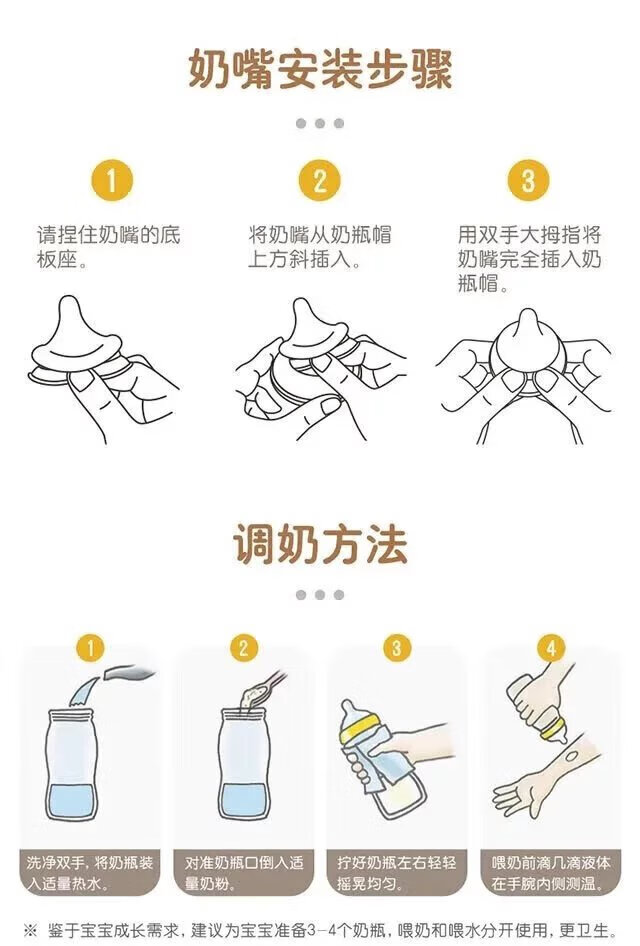 奶嘴安装步骤

1
请捏住奶嘴的底板座。

2
将奶嘴从奶瓶帽上方斜插入。

3
用双手大拇指将奶嘴完全插入奶瓶帽。

调奶方法

1
洗净双手，将奶瓶装入适量热水。

2
对准奶瓶口倒入适量奶粉。

3
拧好奶瓶左右轻轻摇晃均匀。

4
喂奶前滴几滴液体在手腕内侧测温。

※ 鉴于宝宝成长需求，建议为宝宝准备3-4个奶瓶，喂奶和喂水分开使用，更卫生。