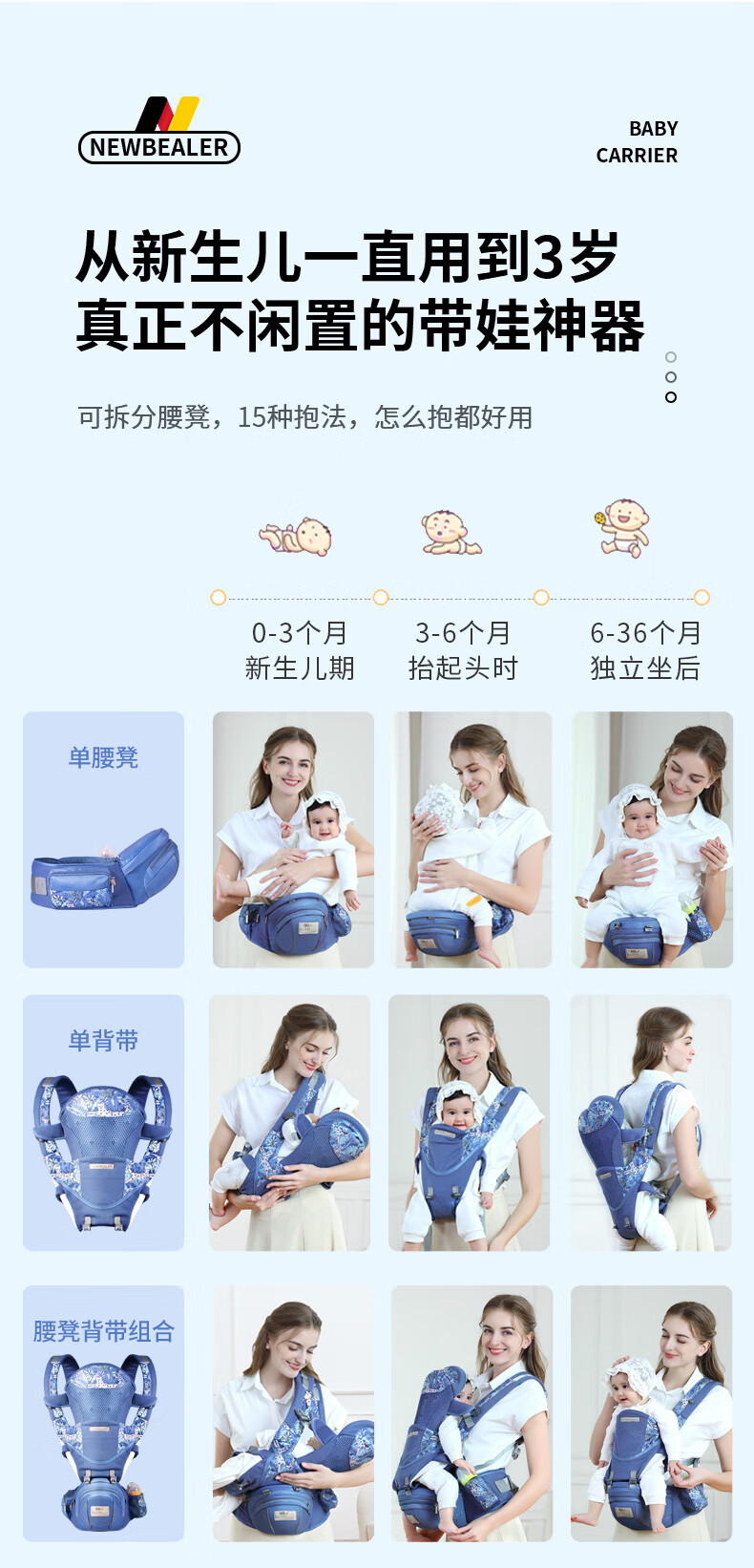 NEWBEALER

BABY CARRIER

从新生儿一直用到3岁
真正不闲置的带娃神器

可拆分腰凳，15种抱法，怎么抱都好用

0-3个月
新生儿期

3-6个月
抬起头时

6-36个月
独立坐后

单腰凳

单背带

腰凳背带组合