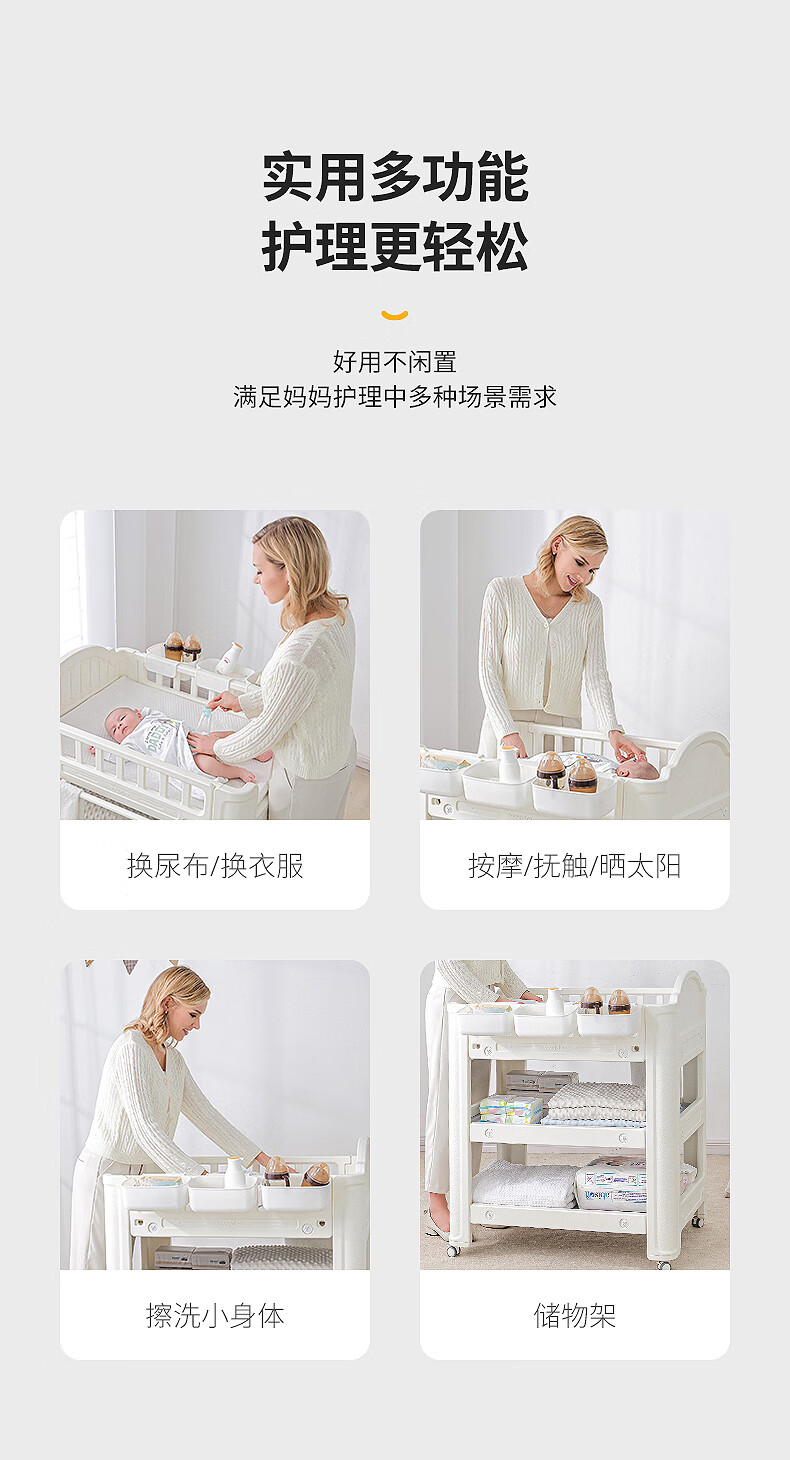 实用多功能
护理更轻松

好用不闲置
满足妈妈护理中多种场景需求

换尿布/换衣服

按摩/抚触/晒太阳

擦洗小身体

储物架