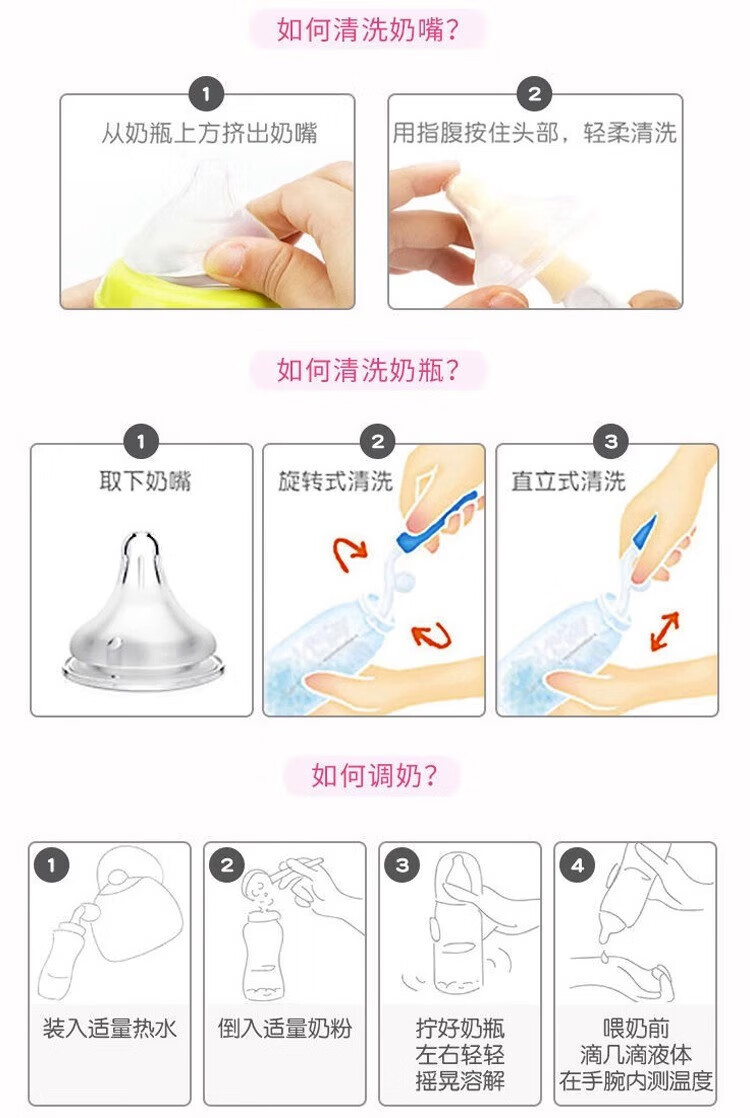 如何清洗奶嘴？

1
从奶瓶上方挤出奶嘴

2
用指腹按住头部，轻柔清洗

如何清洗奶瓶？

1
取下奶嘴

2
旋转式清洗

3
直立式清洗

如何调奶？

1
装入适量热水

2
倒入适量奶粉

3
拧好奶瓶
左右轻轻
摇晃溶解

4
喂奶前
滴几滴液体
在手腕内测温度