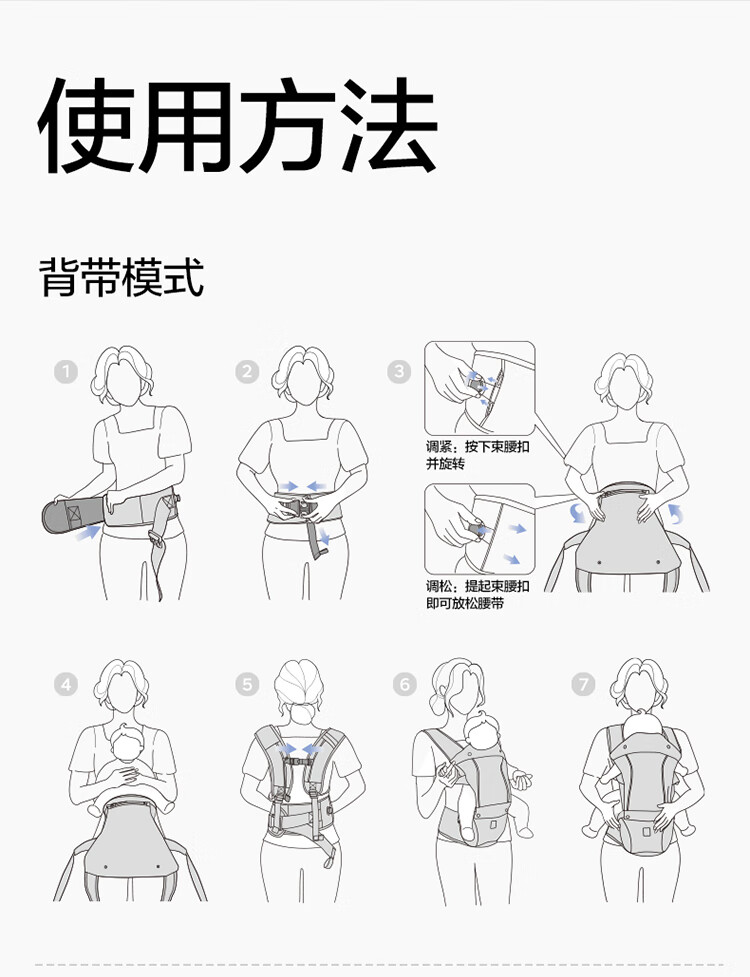 使用方法

背带模式

1

2

3

调紧：按下束腰扣并旋转

调松：提起束腰扣即可放松腰带

4

5

6

7