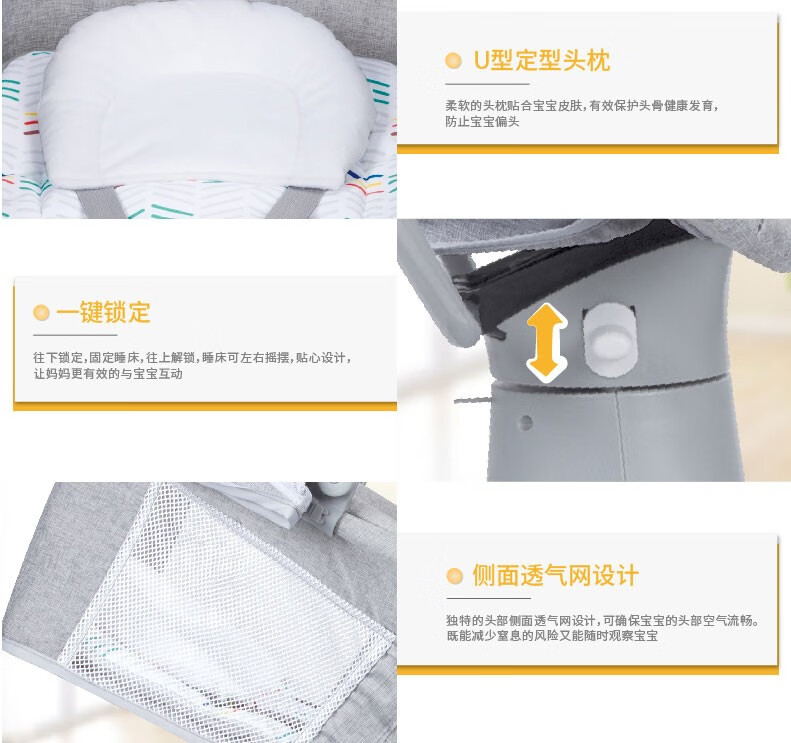 U型定型头枕

柔软的头枕贴合宝宝皮肤，有效保护头骨健康发育，防止宝宝偏头

一键锁定

往下锁定，固定睡床，往上解锁，睡床可左右摇摆，贴心设计，让妈妈更有效的与宝宝互动

侧面透气网设计

独特的头部侧面透气网设计，可确保宝宝的头部空气流畅。既能减少窒息的风险又能随时观察宝宝