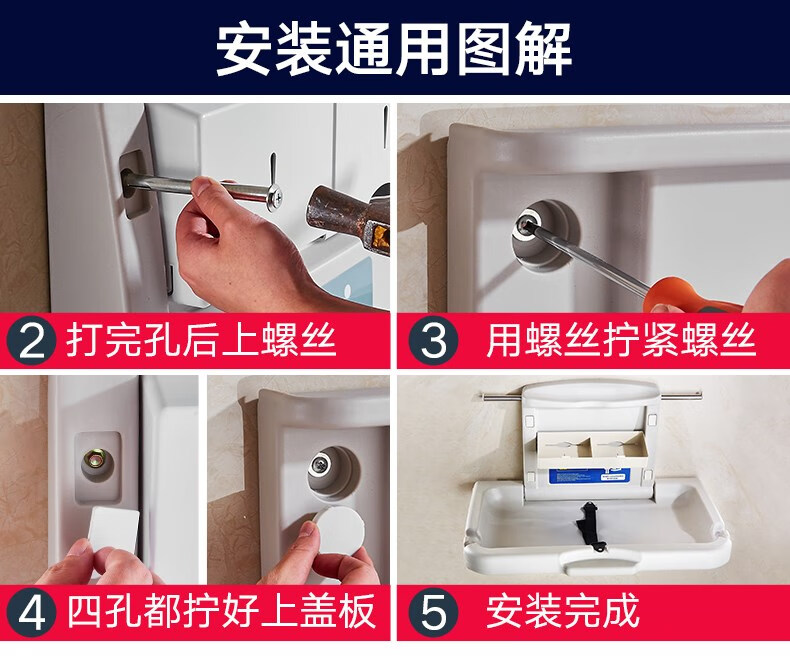 安装通用图解

2 打完孔后上螺丝

3 用螺丝拧紧螺丝

4 四孔都拧好上盖板

5 安装完成